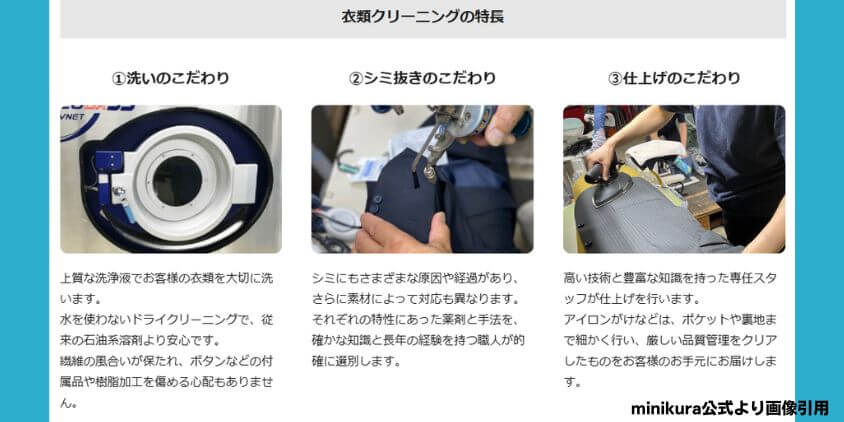 衣類クリーニングの特長

①洗いのこだわり

VNET

上質な洗浄液でお客様の衣類を大切に洗います。
水を使わないドライクリーニングで、従来の石油系溶剤より安心です。
繊維の風合いが保たれ、ボタンなどの付属品や樹脂加工を傷める心配もありません。

②シミ抜きのこだわり

シミにもさまざまな原因や経過があり、さらに素材によって対応も異なります。
それぞれの特性にあった薬剤と手法を、確かな知識と長年の経験を持つ職人が的確に選別します。

③仕上げのこだわり

高い技術と豊富な知識を持った専任スタッフが仕上げを行います。
アイロンがけなどは、ポケットや裏地まで細かく行い、厳しい品質管理をクリアしたものをお客様のお手元にお届けします。

minikura公式より画像引用